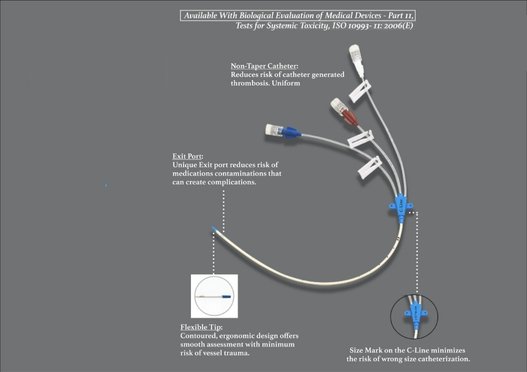 Available With Biological Evaluation of Medical Devices - Part 11, Tests for Systemic Toxicity, ISO 10993- 11: 2006(E)

Non-Taper Catheter:
Reduces risk of catheter generated thrombosis. Uniform

Exit Port:
Unique Exit port reduces risk of medications contaminations that can create complications.

C-Line

Flexible Tip:
Contoured, ergonomic design offers smooth assessment with minimum risk of vessel trauma.

Size Mark on the C-Line minimizes the risk of wrong size catheterization.